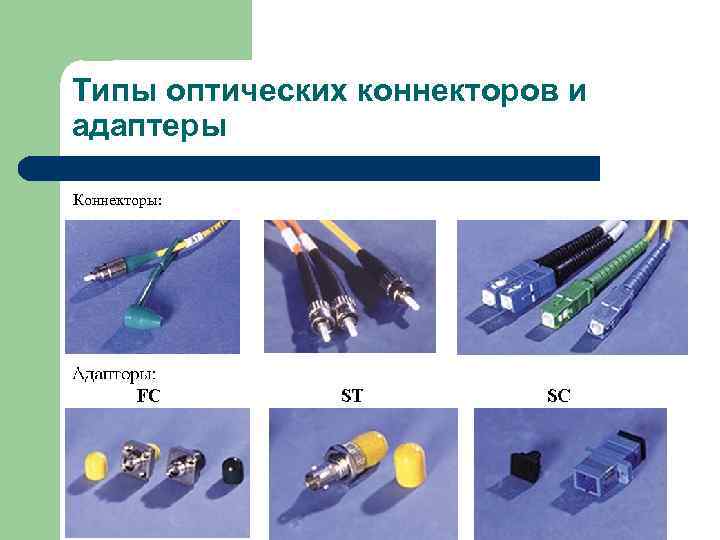 Типы оптических коннекторов и адаптеры

Коннекторы:

Адапторы:

FC

ST

SC