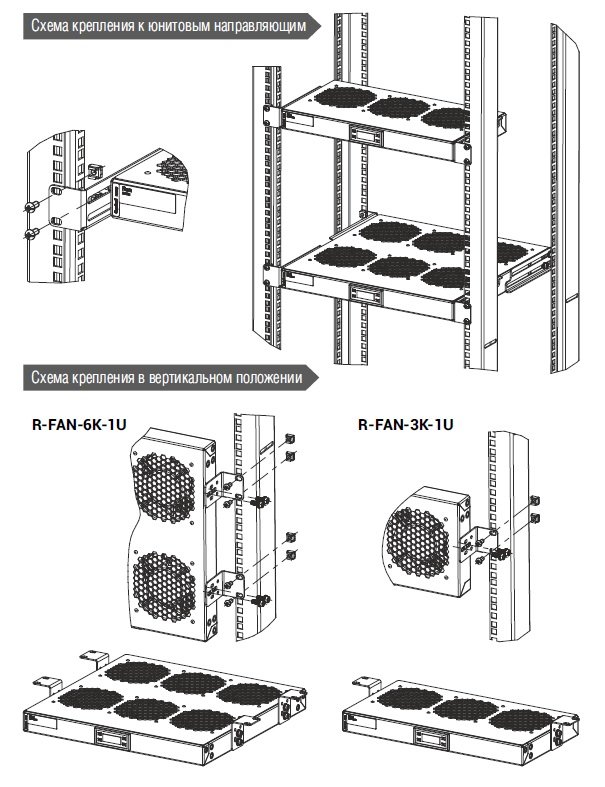 Схема крепления к юнитовым направляющим

Схема крепления в вертикальном положении

R-FAN-6K-1U

R-FAN-3K-1U