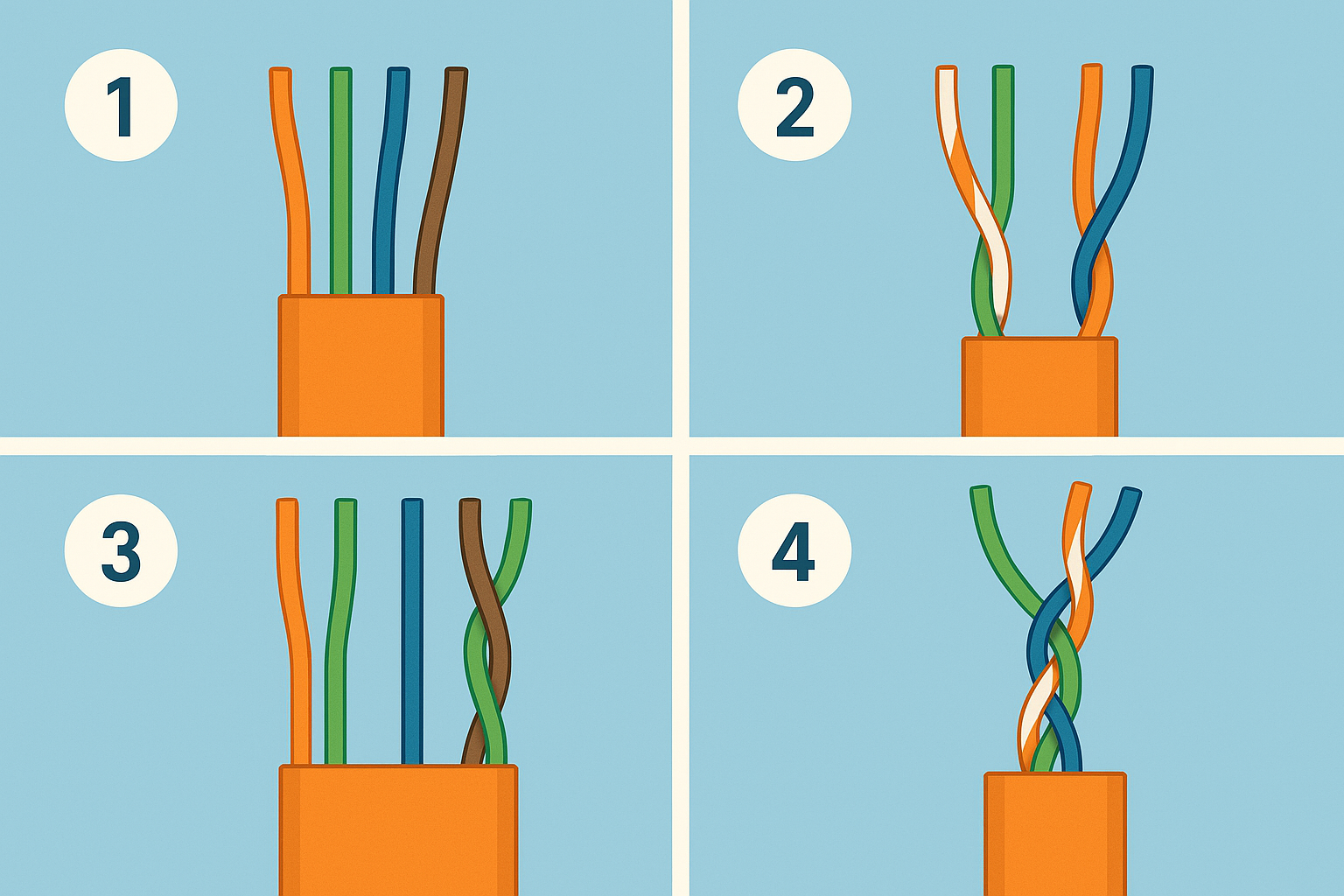 1

2

3

4